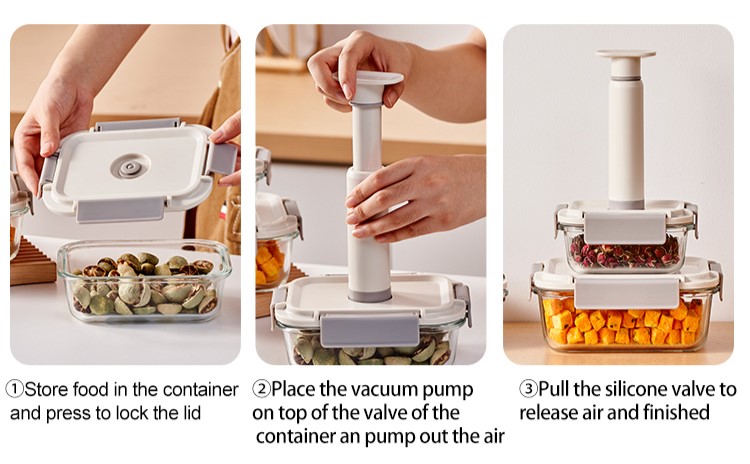 ①Store food in the container and press to lock the lid

②Place the vacuum pump on top of the valve of the container an pump out the air

③Pull the silicone valve to release air and finished