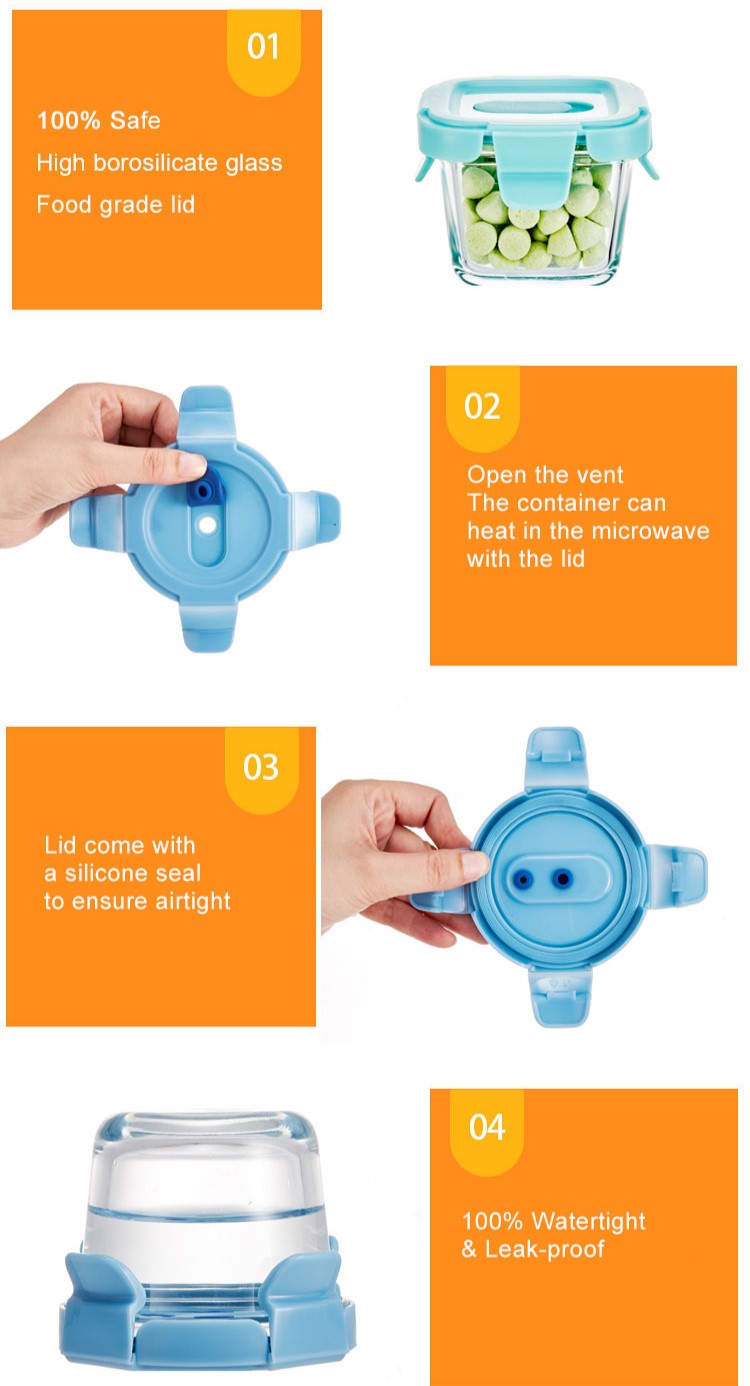 01

100% Safe
High borosilicate glass
Food grade lid

02

Open the vent
The container can heat in the microwave with the lid

03

Lid come with a silicone seal to ensure airtight

04

100% Watertight & Leak-proof